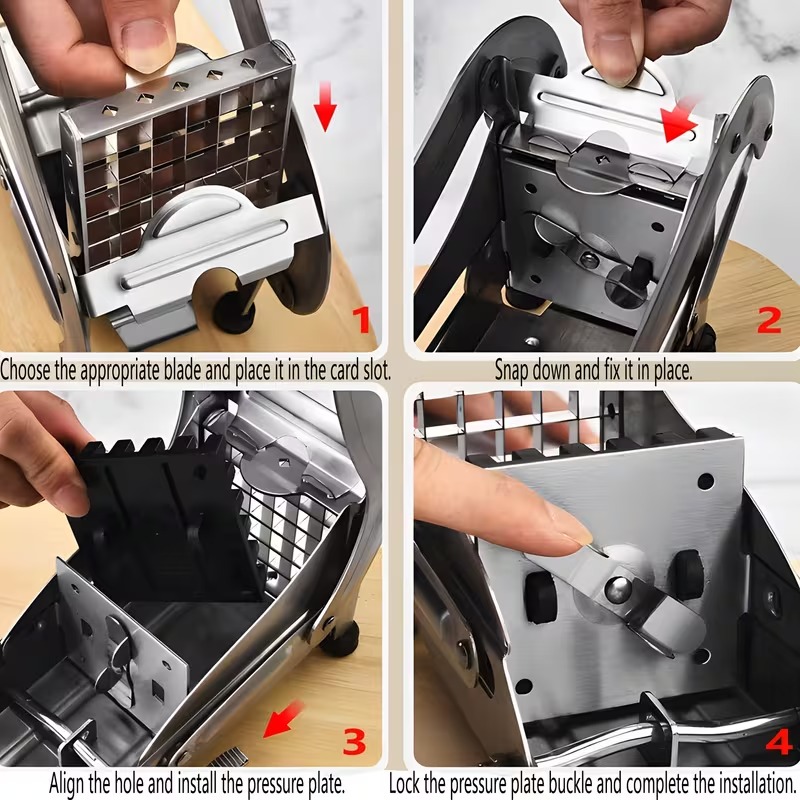 1
Choose the appropriate blade and place it in the card slot.

2
Snap down and fix it in place.

3
Align the hole and install the pressure plate.

4
Lock the pressure plate buckle and complete the installation.